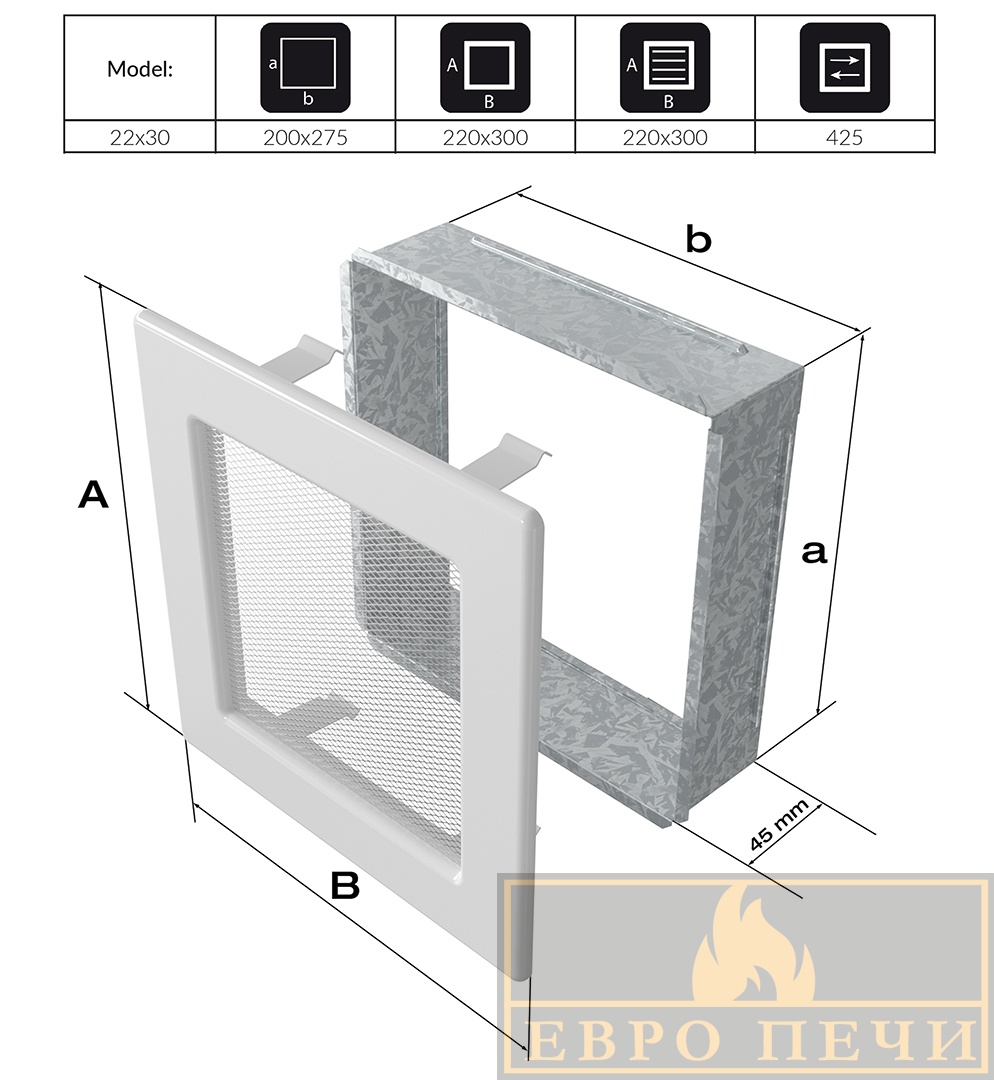 | Model: | a b | A B | A B | |
|---|---|---|---|---|
| 22x30 | 200x275 | 220x300 | 220x300 | 425 |

b

A

a

45 mm

B

ЕВРО ПЕЧИ