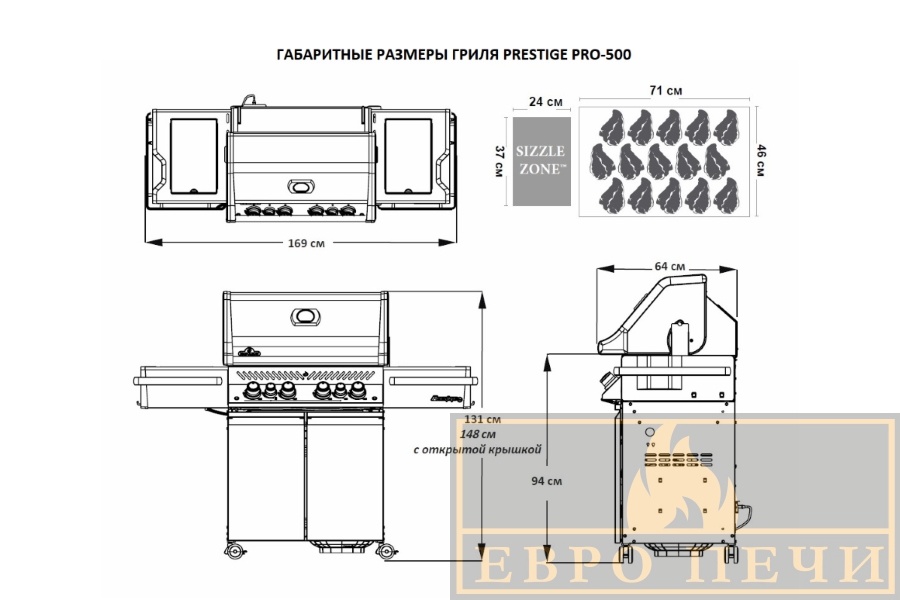 ГАБАРИТНЫЕ РАЗМЕРЫ ГРИЛЯ PRESTIGE PRO-500

24 см

71 см

37 см

SIZZLE ZONE™

46 см

169 см

64 см

131 см
148 см
с открытой крышкой

94 см

ЕВРО ПЕЧИ